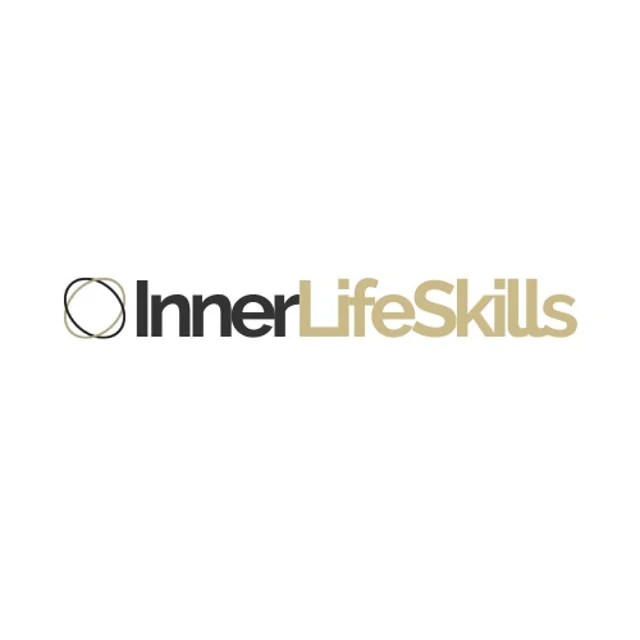 InnerLifeSkills