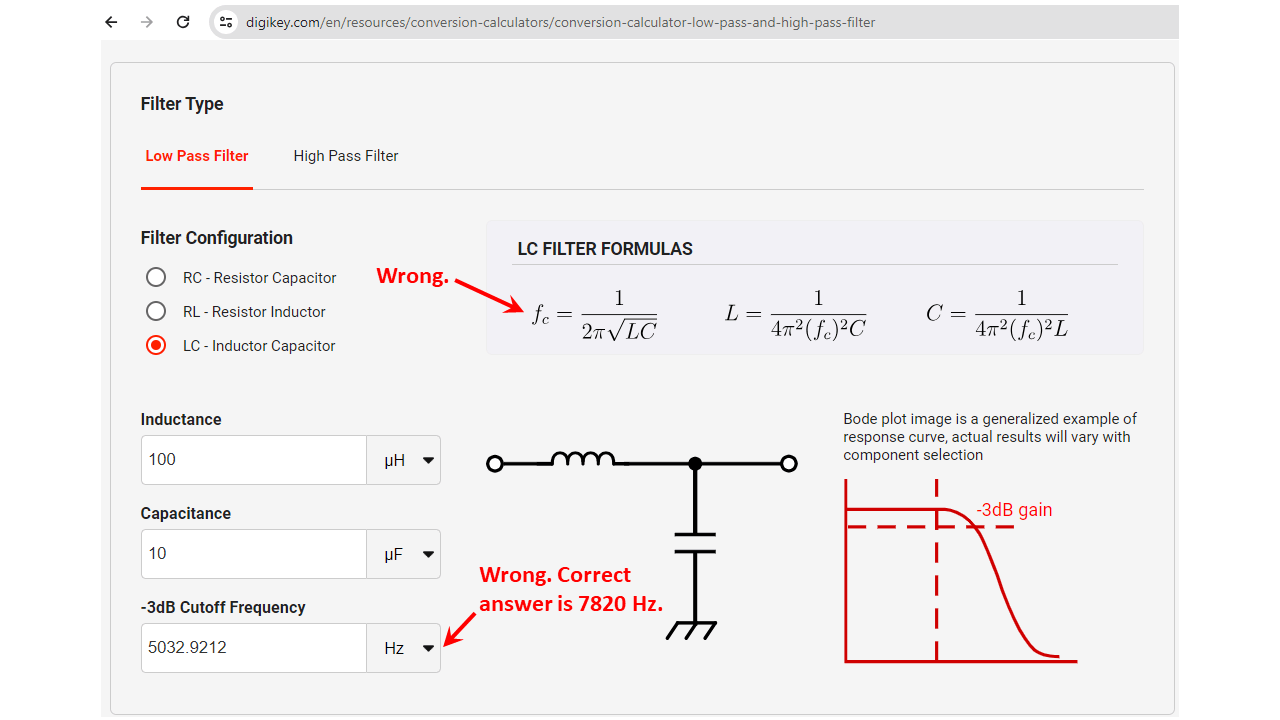 digikey.com/en/resources/conversion-calculators/conversion-calculator-low-pass-and-high-pass-filter

Filter Type

Low Pass Filter High Pass Filter

Filter Configuration

RC - Resistor Capacitor

RL - Resistor Inductor

LC - Inductor Capacitor

Wrong.

LC FILTER FORMULAS

$f_c = \frac{1}{2\pi\sqrt{LC}}$ $L = \frac{1}{4\pi^2(f_c)^2C}$ $C = \frac{1}{4\pi^2(f_c)^2L}$

Inductance

100 µH

Capacitance

10 µF

-3dB Cutoff Frequency

5032.9212 Hz

Wrong. Correct answer is 7820 Hz.

Bode plot image is a generalized example of response curve, actual results will vary with component selection

-3dB gain