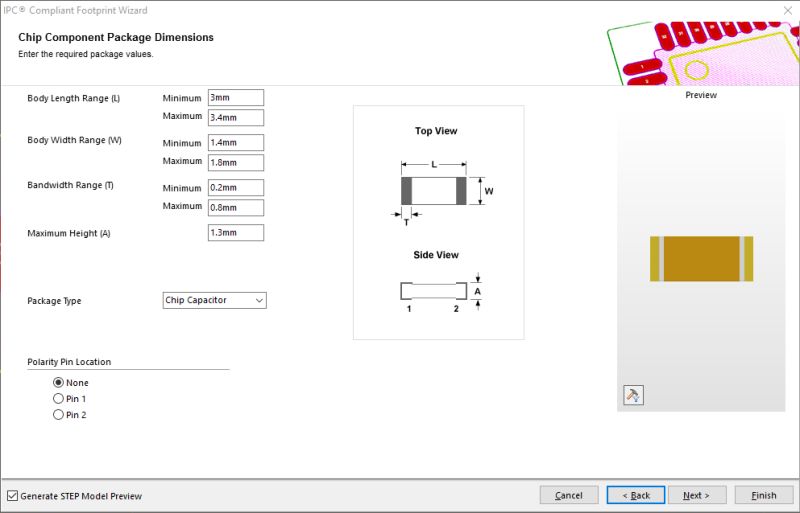 IPC® Compliant Footprint Wizard

Chip Component Package Dimensions
Enter the required package values.

Body Length Range (L) Minimum 3mm
Maximum 3.4mm

Body Width Range (W) Minimum 1.4mm
Maximum 1.8mm

Bandwidth Range (T) Minimum 0.2mm
Maximum 0.8mm

Maximum Height (A) 1.3mm

Package Type Chip Capacitor

Polarity Pin Location
None
Pin 1
Pin 2

Top View
L
W
T

Side View
A
1 2

Preview

Generate STEP Model Preview

Cancel < Back Next > Finish