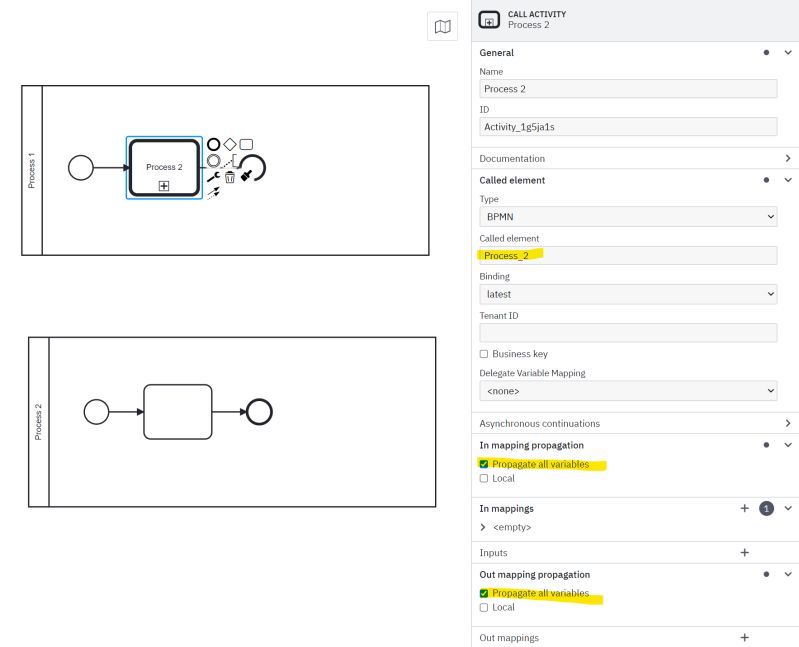 Process 1

Process 2

Process 2

CALL ACTIVITY
Process 2

General
Name
Process 2
ID
Activity_1g5ja1s

Documentation

Called element
Type
BPMN
Called element
Process_2
Binding
latest
Tenant ID

Business key
Delegate Variable Mapping
<none>

Asynchronous continuations

In mapping propagation
Propagate all variables
Local

In mappings
1
<empty>

Inputs

Out mapping propagation
Propagate all variables
Local

Out mappings