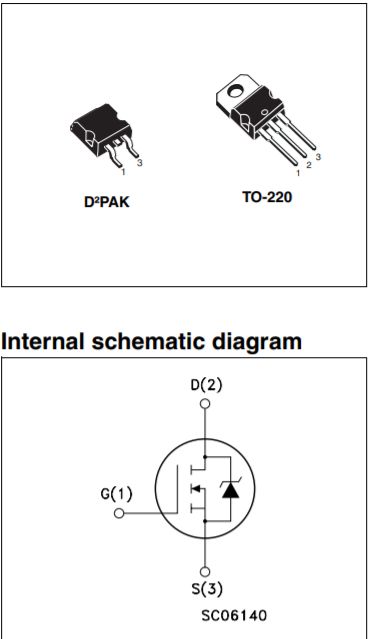 1 3

D²PAK

1 2 3

TO-220

Internal schematic diagram

D(2)

G(1)

S(3)

SC06140