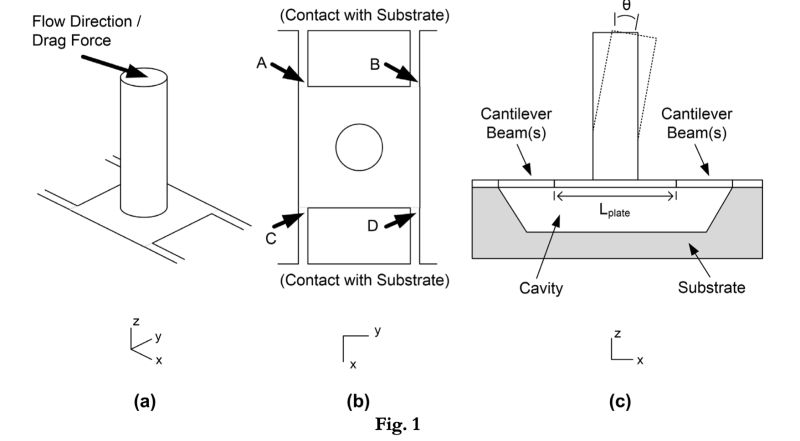 Flow Direction / Drag Force

z
y
x

(a)

(Contact with Substrate)

A
B
C
D

(Contact with Substrate)

y
x

(b)

θ

Cantilever Beam(s)

Cantilever Beam(s)

$L_{plate}$

Cavity

Substrate

z
x

(c)

Fig. 1