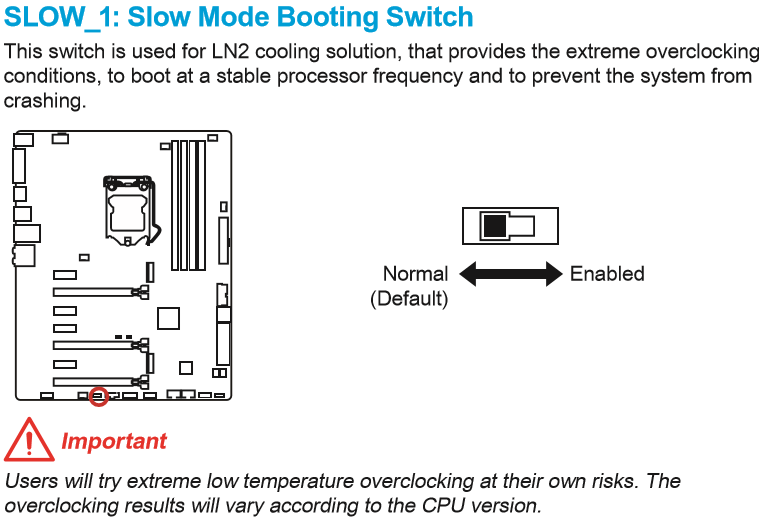 SLOW_1: Slow Mode Booting Switch

This switch is used for LN2 cooling solution, that provides the extreme overclocking conditions, to boot at a stable processor frequency and to prevent the system from crashing.

Normal (Default)

Enabled

Important

Users will try extreme low temperature overclocking at their own risks. The overclocking results will vary according to the CPU version.