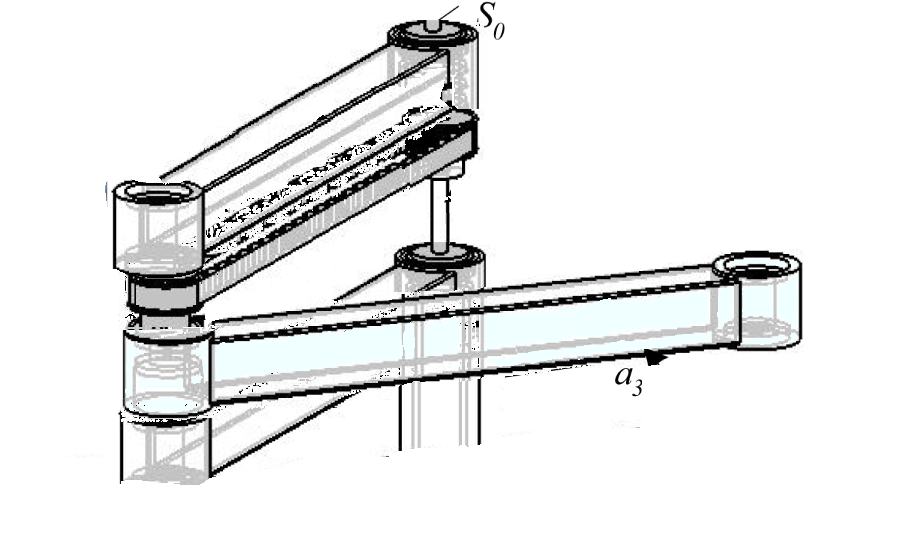 $S_0$

$a_3$