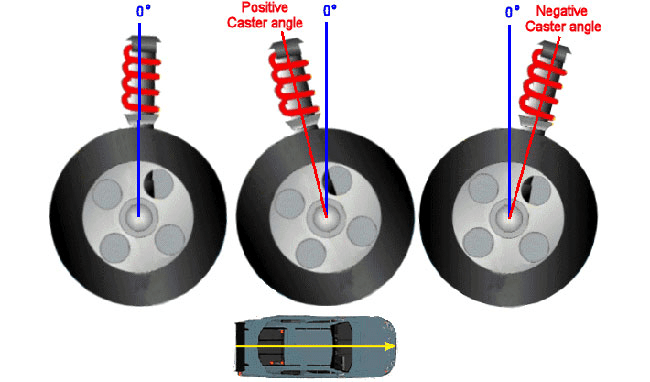 0°

Positive Caster angle

0°

0°

Negative Caster angle