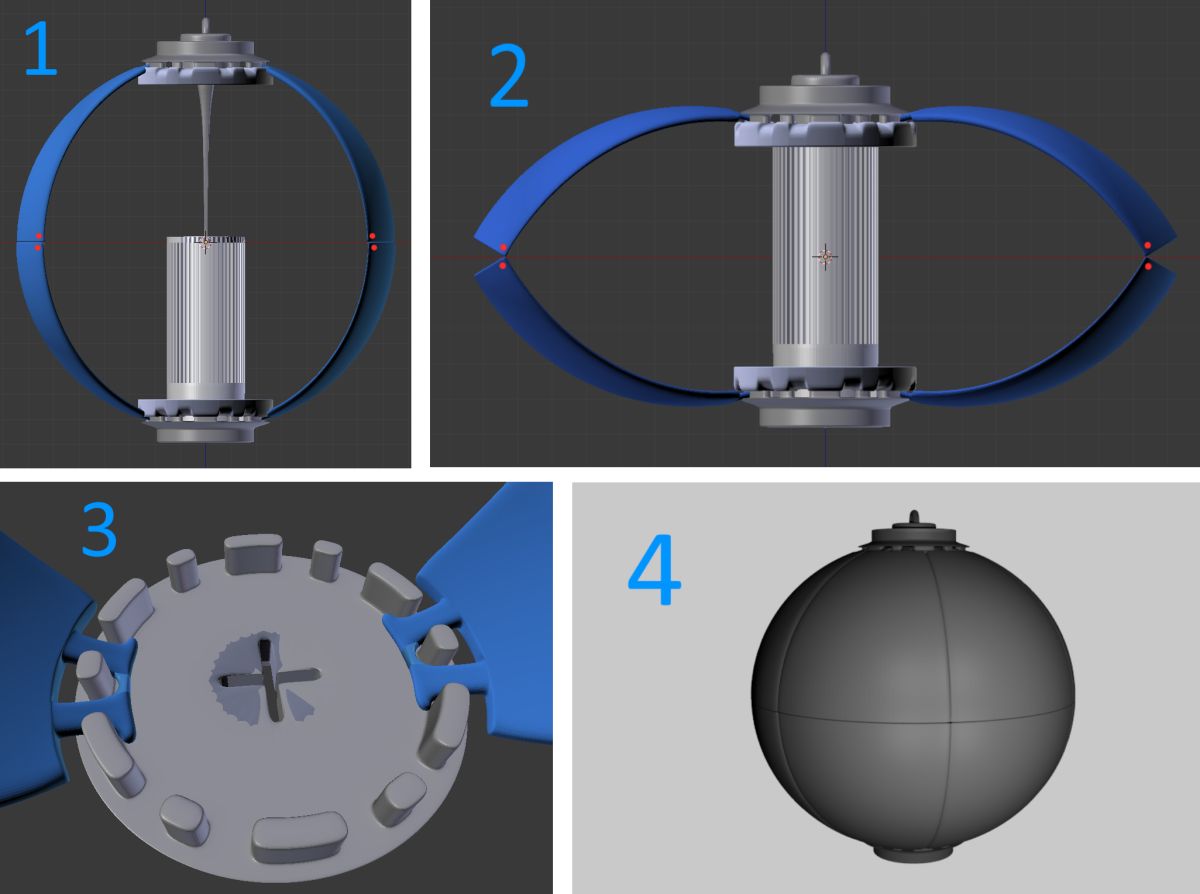 1

2

3

4