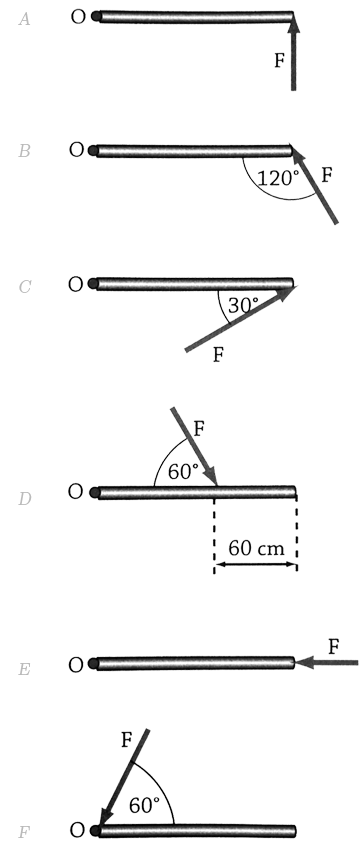 A O F

B O 120° F

C O 30° F

D F 60° O 60 cm

E O F

F F 60° O