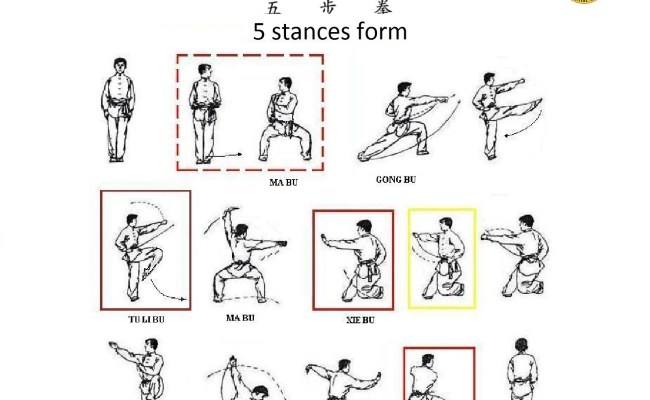 五 步 拳
5 stances form

MA BU
GONG BU
TU LI BU
MA BU
XIE BU