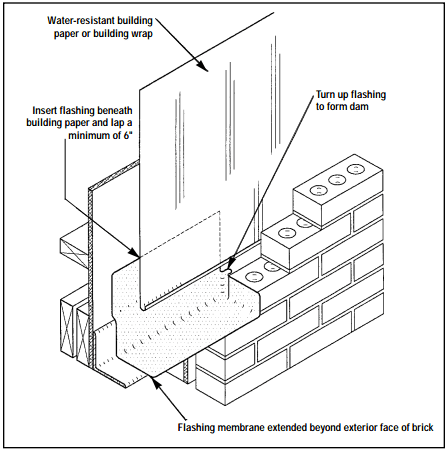 Water-resistant building paper or building wrap

Turn up flashing to form dam

Insert flashing beneath building paper and lap a minimum of 6"

Flashing membrane extended beyond exterior face of brick