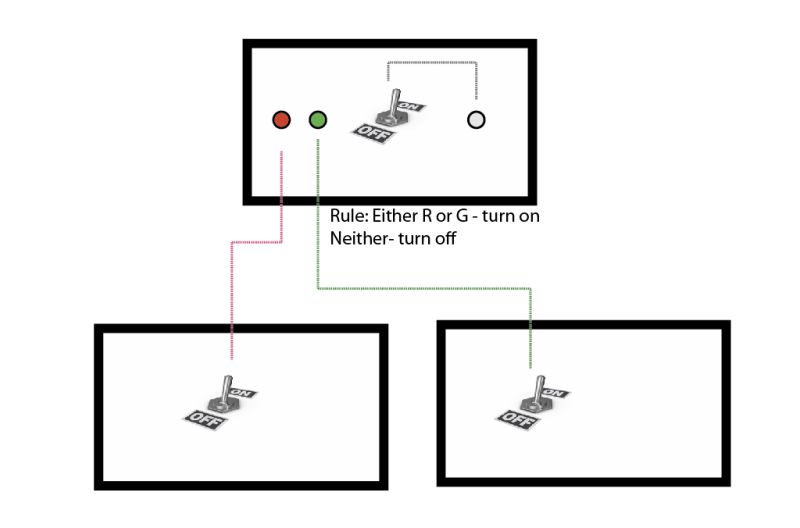 ON
OFF

Rule: Either R or G - turn on
Neither- turn off

ON
OFF

ON
OFF