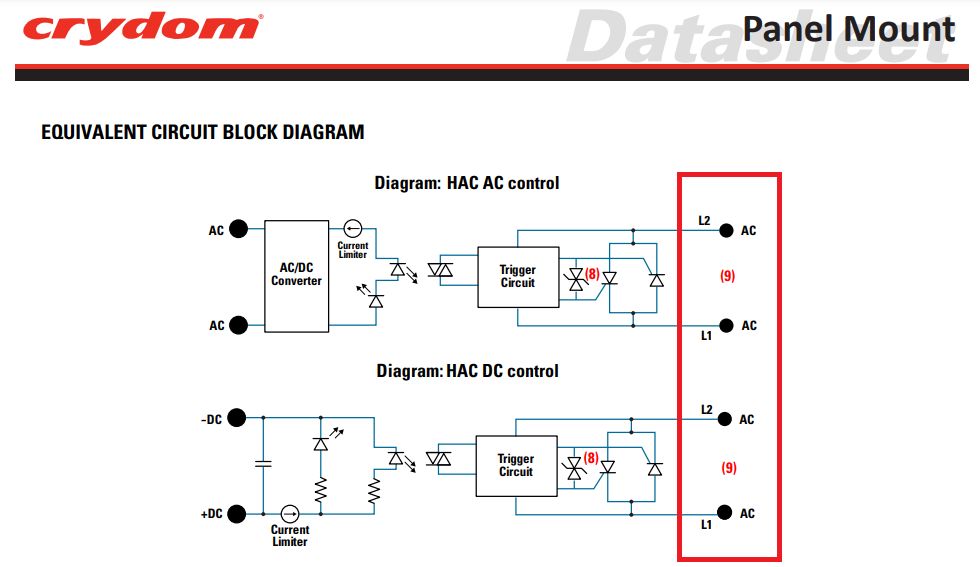 crydom®

Datasheet

Panel Mount

EQUIVALENT CIRCUIT BLOCK DIAGRAM

Diagram: HAC AC control

AC

AC

AC/DC Converter

Current Limiter

Trigger Circuit

(8)

L2

AC

(9)

AC

L1

Diagram: HAC DC control

-DC

+DC

Current Limiter

Trigger Circuit

(8)

L2

AC

(9)

AC

L1