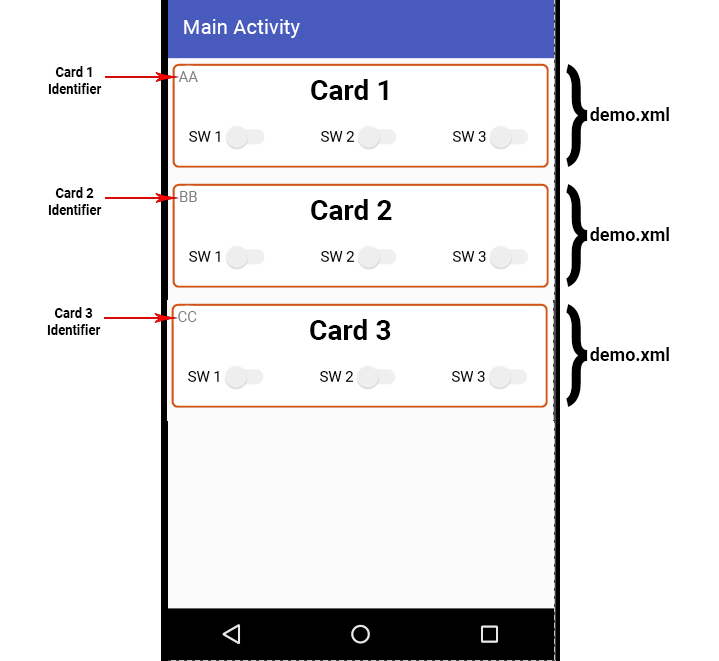 Main Activity

Card 1 Identifier

AA

Card 1

SW 1 SW 2 SW 3

demo.xml

Card 2 Identifier

BB

Card 2

SW 1 SW 2 SW 3

demo.xml

Card 3 Identifier

CC

Card 3

SW 1 SW 2 SW 3

demo.xml