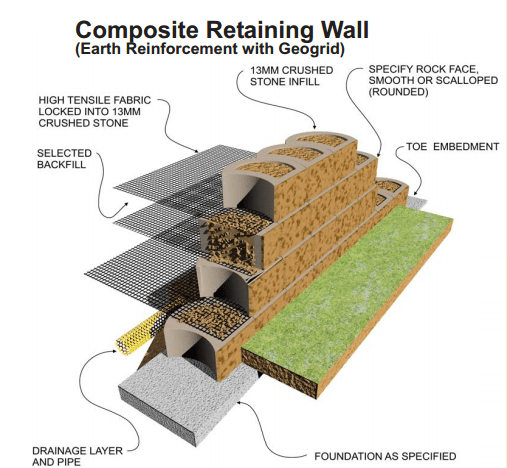 Composite Retaining Wall
(Earth Reinforcement with Geogrid)

13MM CRUSHED STONE INFILL

SPECIFY ROCK FACE, SMOOTH OR SCALLOPED (ROUNDED)

HIGH TENSILE FABRIC LOCKED INTO 13MM CRUSHED STONE

SELECTED BACKFILL

TOE EMBEDMENT

DRAINAGE LAYER AND PIPE

FOUNDATION AS SPECIFIED