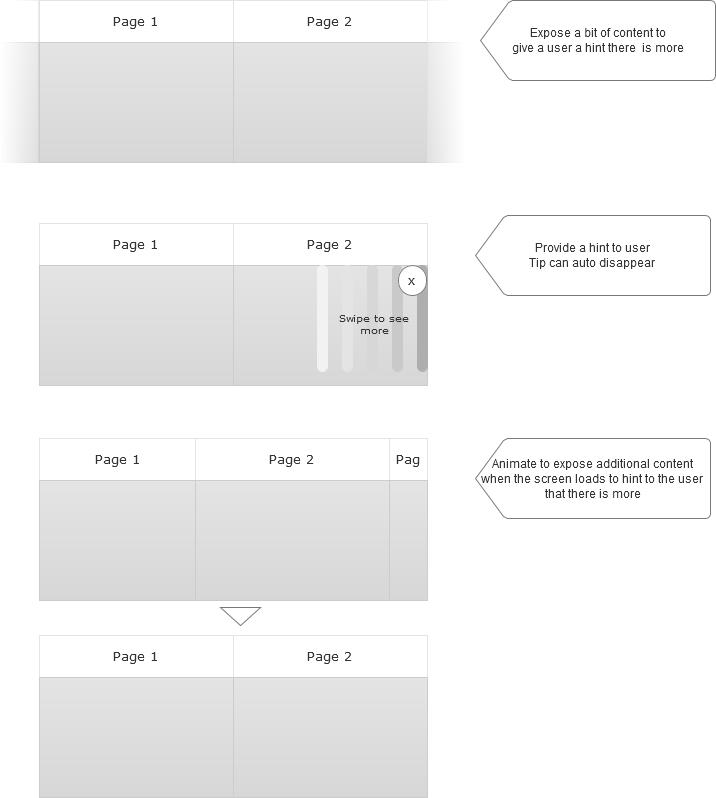 Page 1

Page 2

Expose a bit of content to give a user a hint there is more

Page 1

Page 2

x

Swipe to see more

Provide a hint to user
Tip can auto disappear

Page 1

Page 2

Pag

Animate to expose additional content when the screen loads to hint to the user that there is more

Page 1

Page 2