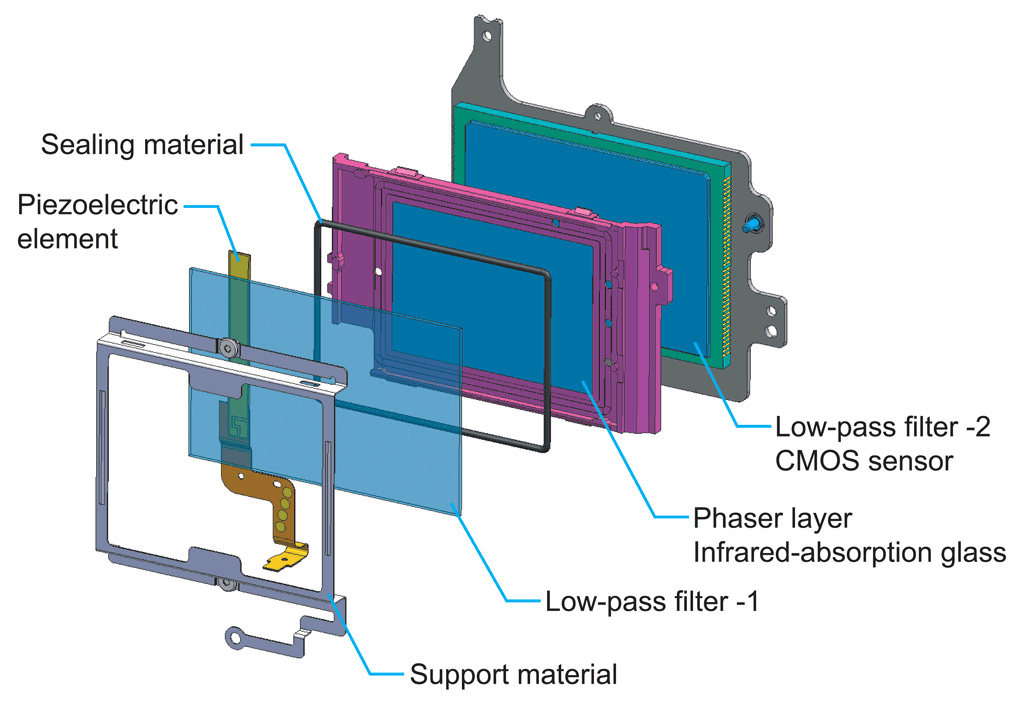 Sealing material

Piezoelectric element

Low-pass filter -2
CMOS sensor

Phaser layer
Infrared-absorption glass

Low-pass filter -1

Support material