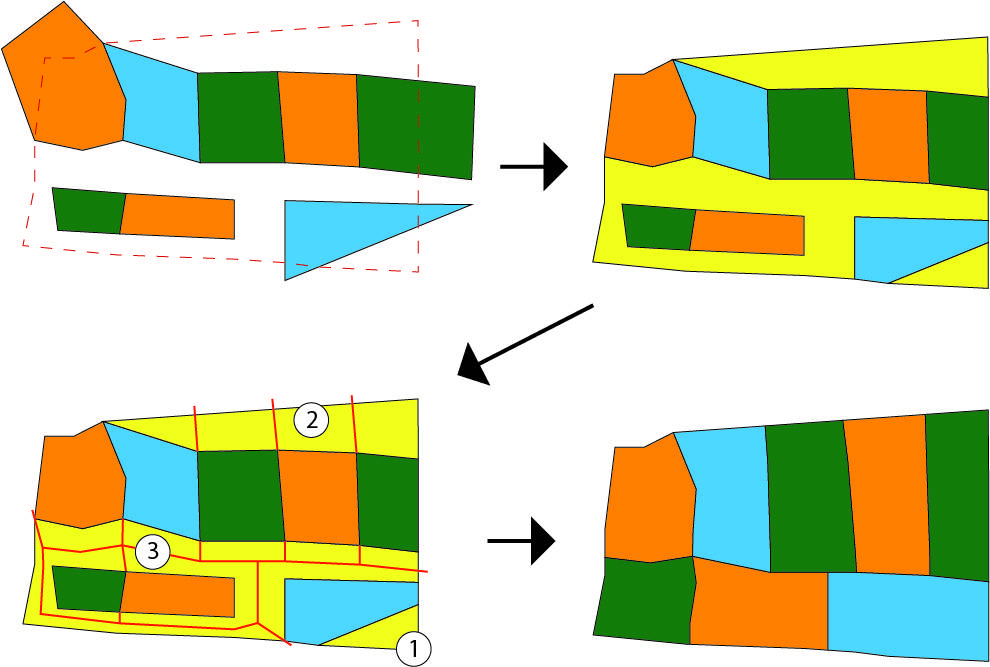 2
3
1