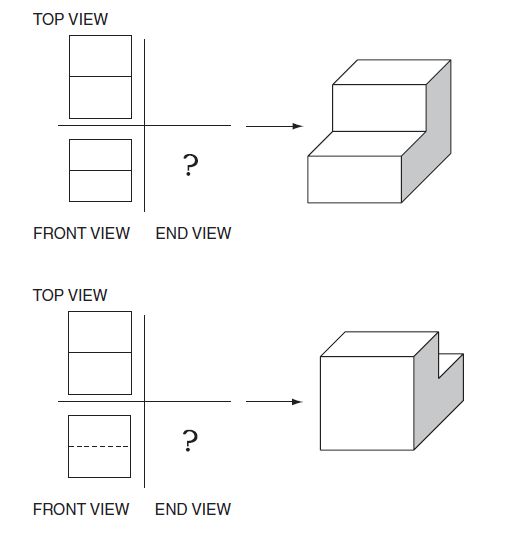 TOP VIEW

?

FRONT VIEW END VIEW

TOP VIEW

?

FRONT VIEW END VIEW