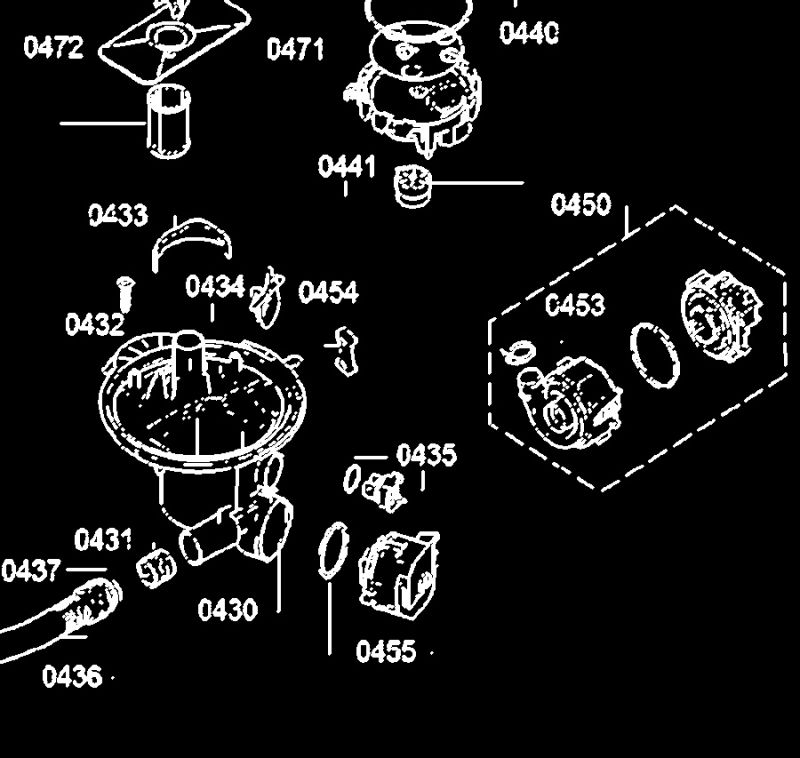 0472
0471
0440
0441
0450
0433
0434
0454
0432
0453
0435
0431
0437
0430
0455
0436