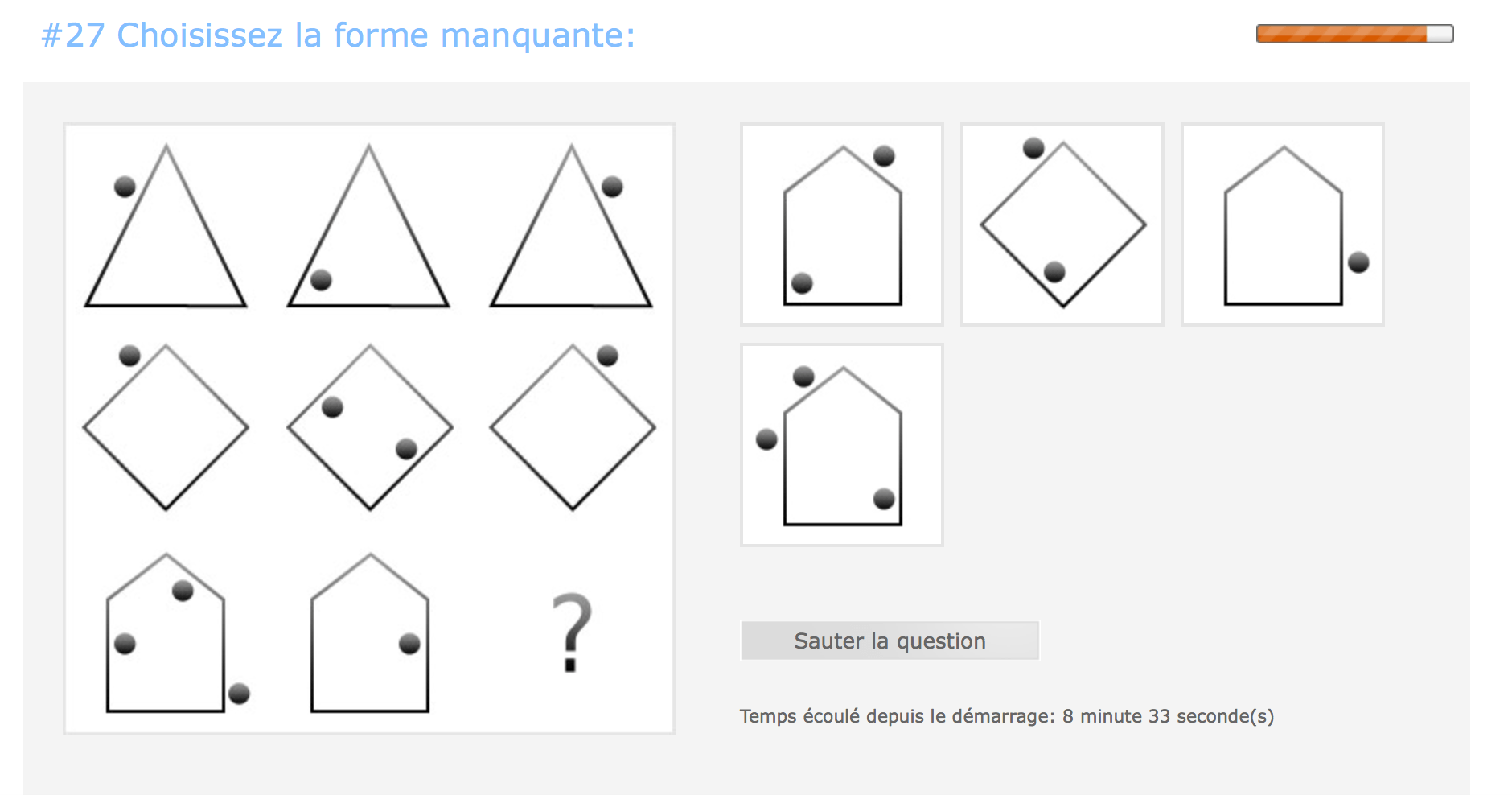 #27 Choisissez la forme manquante:

?

Sauter la question

Temps écoulé depuis le démarrage: 8 minute 33 seconde(s)