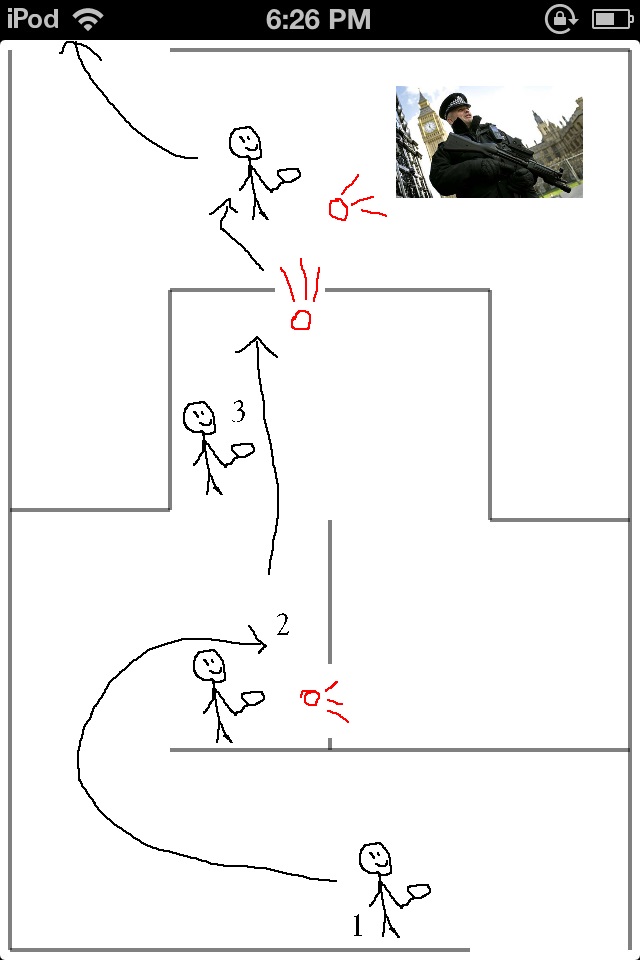 iPod 6:26 PM

3

2

1