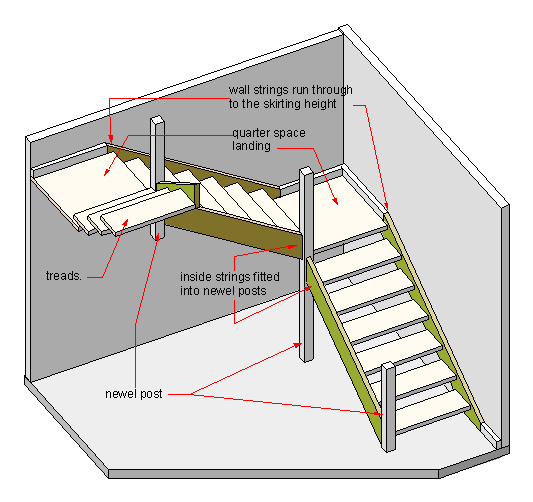 wall strings run through to the skirting height

quarter space landing

treads.

inside strings fitted into newel posts

newel post