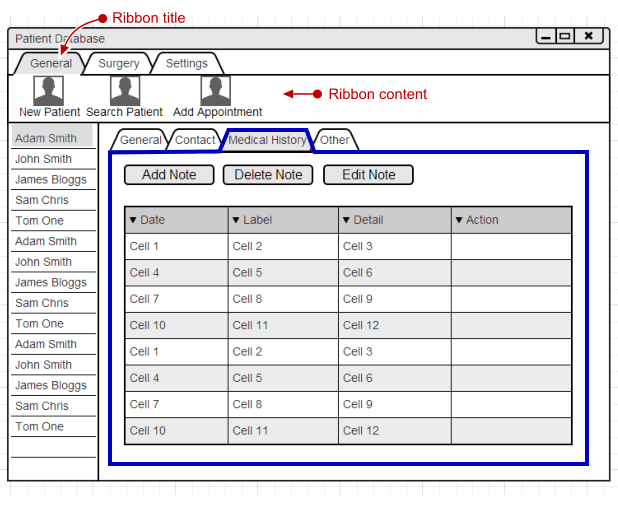 Ribbon title

Patient Database

General Surgery Settings

New Patient Search Patient Add Appointment

Ribbon content

Adam Smith
John Smith
James Bloggs
Sam Chris
Tom One
Adam Smith
John Smith
James Bloggs
Sam Chris
Tom One
Adam Smith
John Smith
James Bloggs
Sam Chris
Tom One

General Contact Medical History Other

Add Note Delete Note Edit Note

| ▼ Date | ▼ Label | ▼ Detail | ▼ Action |
|---|---|---|---|
| Cell 1 | Cell 2 | Cell 3 | |
| Cell 4 | Cell 5 | Cell 6 | |
| Cell 7 | Cell 8 | Cell 9 | |
| Cell 10 | Cell 11 | Cell 12 | |
| Cell 1 | Cell 2 | Cell 3 | |
| Cell 4 | Cell 5 | Cell 6 | |
| Cell 7 | Cell 8 | Cell 9 | |
| Cell 10 | Cell 11 | Cell 12 | |