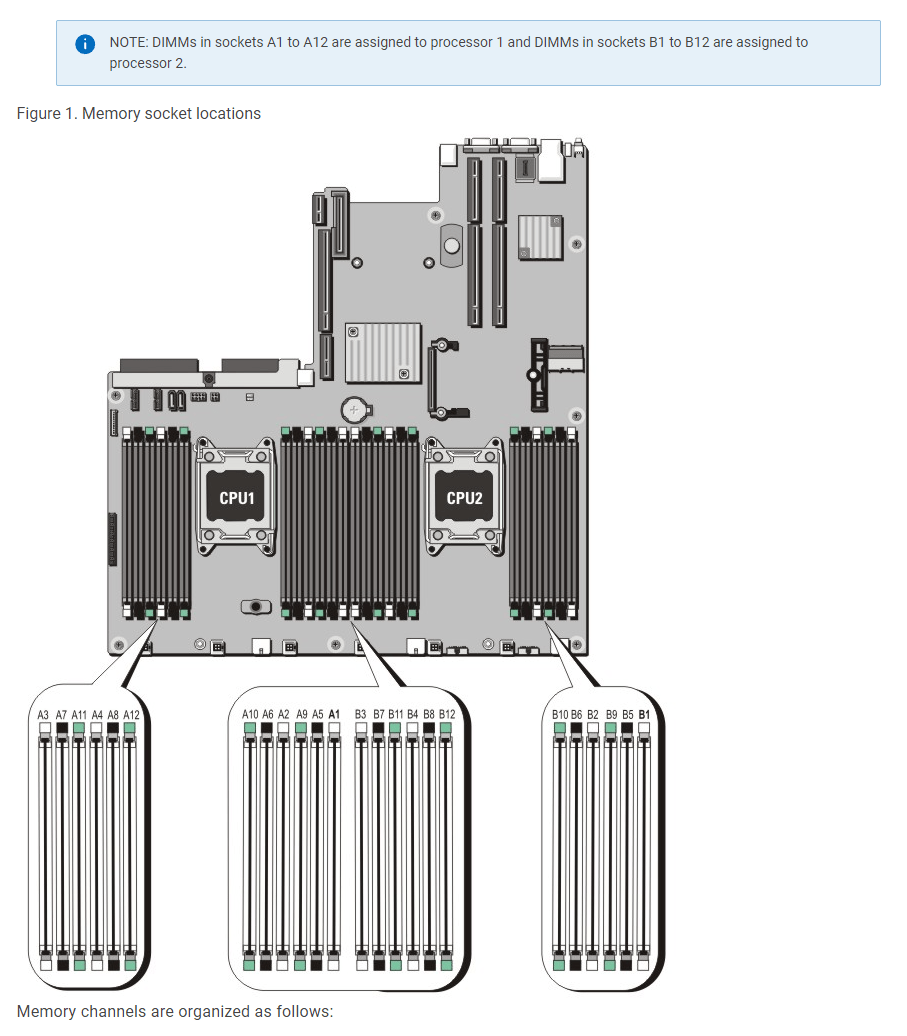 NOTE: DIMMs in sockets A1 to A12 are assigned to processor 1 and DIMMs in sockets B1 to B12 are assigned to processor 2.

Figure 1. Memory socket locations

CPU1

CPU2

A3 A7 A11 A4 A8 A12

A10 A6 A2 A9 A5 A1 B3 B7 B11 B4 B8 B12

B10 B6 B2 B9 B5 B1

Memory channels are organized as follows: