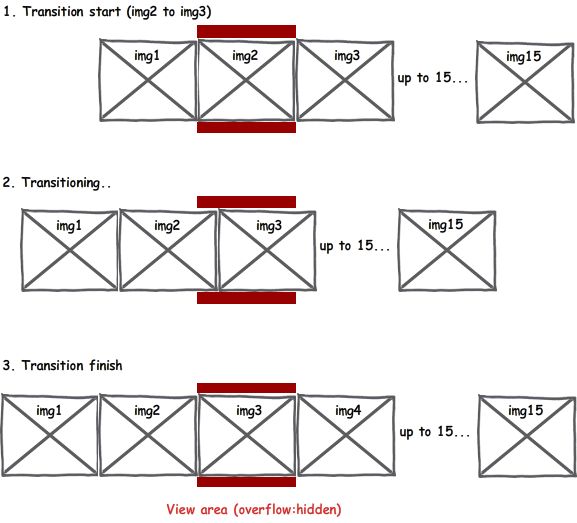 1. Transition start (img2 to img3)

img1 img2 img3 up to 15... img15

2. Transitioning..

img1 img2 img3 up to 15... img15

3. Transition finish

img1 img2 img3 img4 up to 15... img15

View area (overflow:hidden)