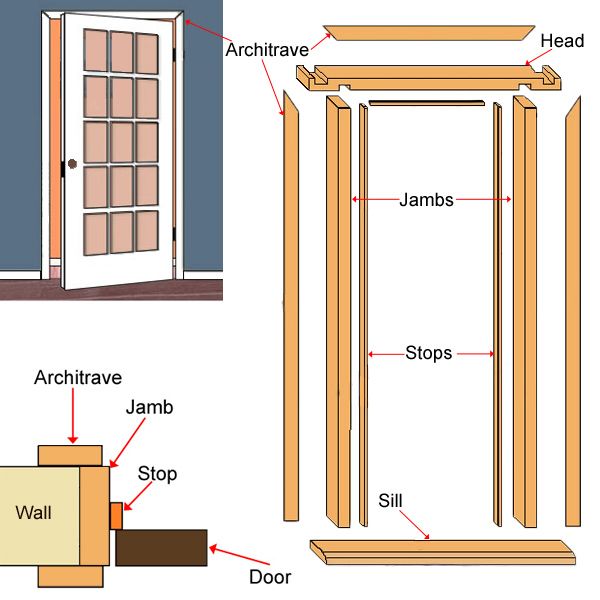 Architrave

Head

Jambs

Stops

Sill

Architrave

Jamb

Stop

Wall

Door