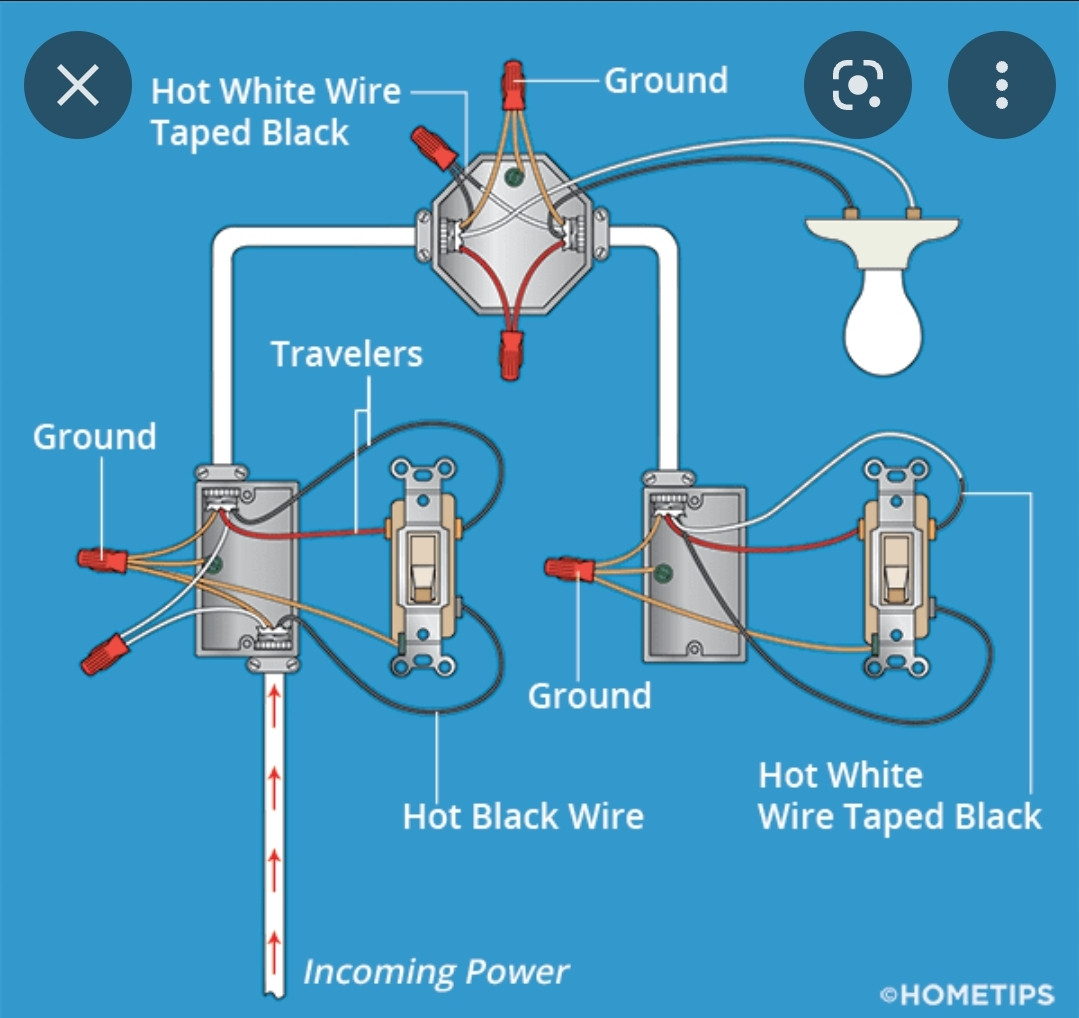 Hot White Wire Taped Black

Ground

Travelers

Ground

Ground

Hot Black Wire

Hot White Wire Taped Black

Incoming Power

©HOMETIPS