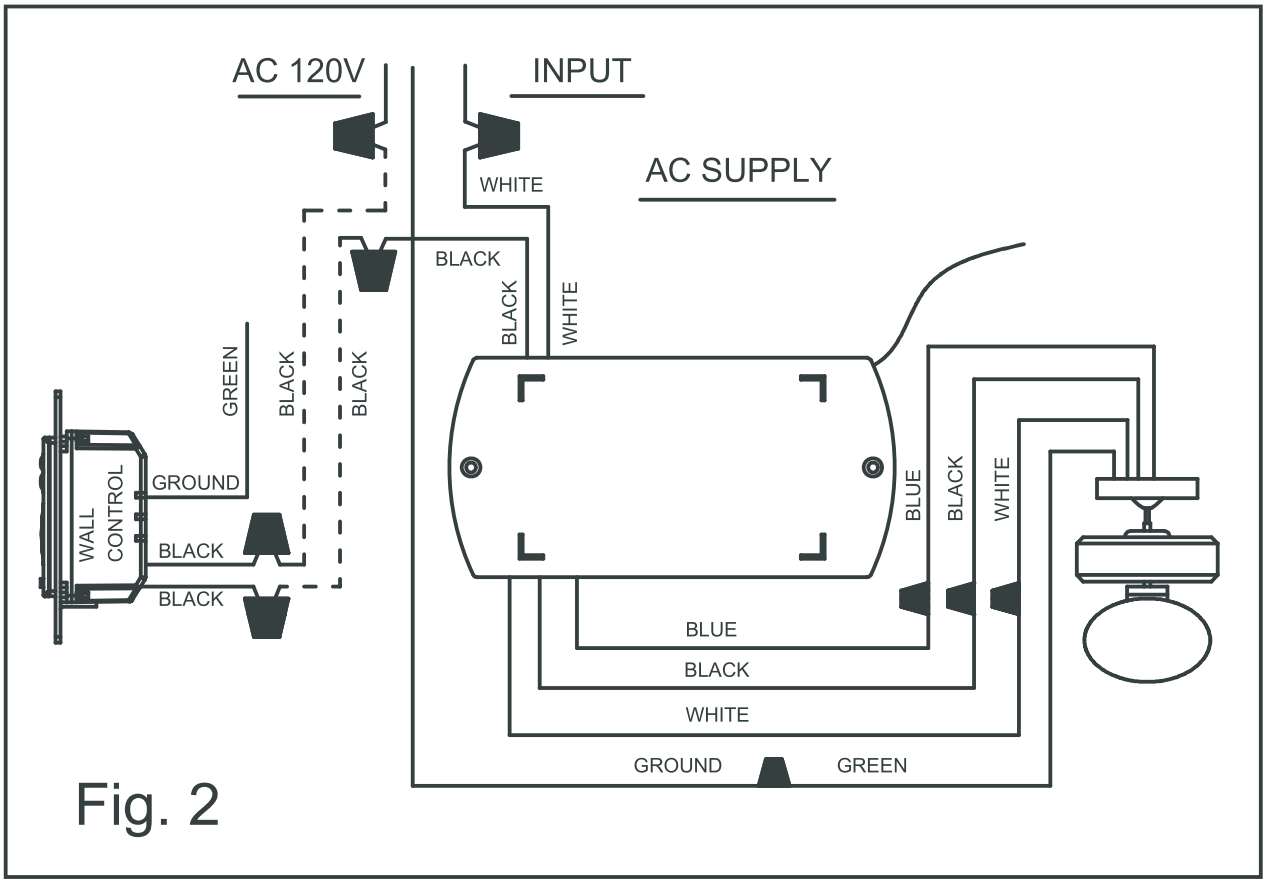 AC 120V

INPUT

AC SUPPLY

WHITE

BLACK

BLACK

WHITE

GREEN

BLACK

BLACK

WALL CONTROL

GROUND

BLACK

BLACK

BLUE

BLACK

WHITE

BLUE

BLACK

WHITE

GROUND

GREEN

Fig. 2