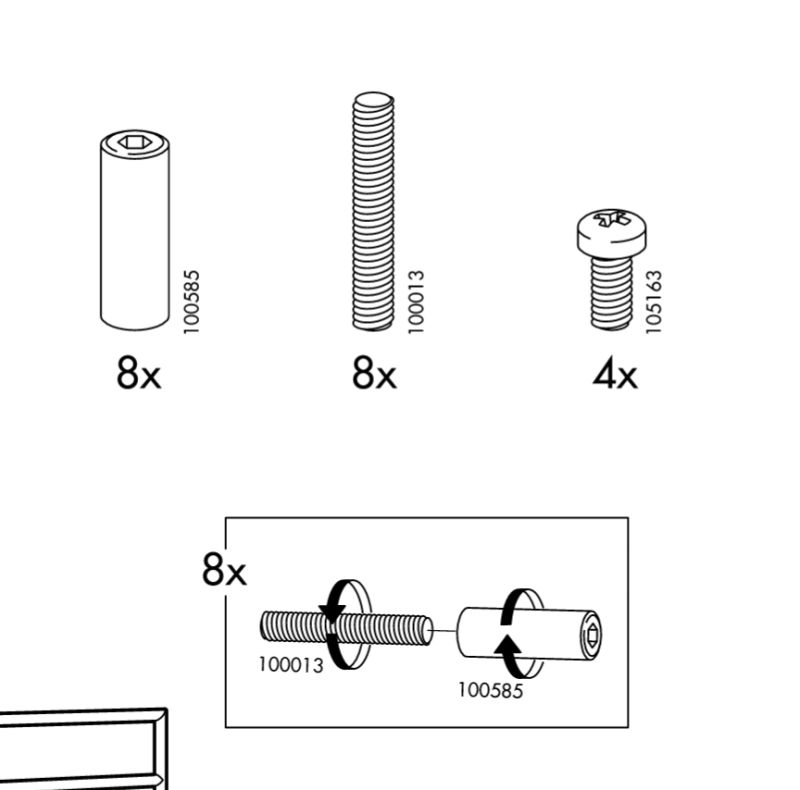 100585
8x

100013
8x

105163
4x

8x
100013
100585