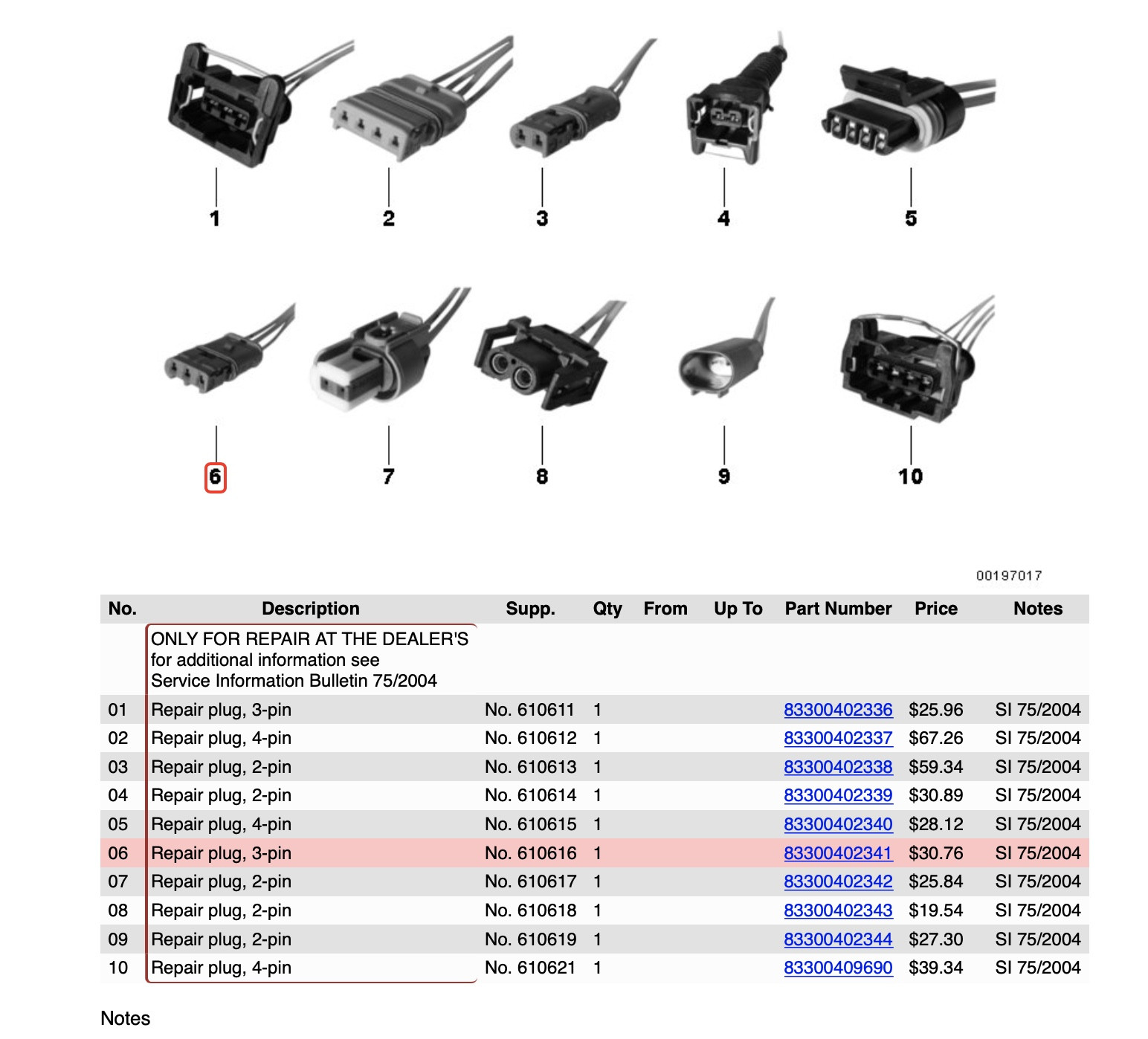 1 2 3 4 5

6 7 8 9 10

00197017

| No. | Description | Supp. | Qty | From | Up To | Part Number | Price | Notes |
|---|---|---|---|---|---|---|---|---|
| | ONLY FOR REPAIR AT THE DEALER'S for additional information see Service Information Bulletin 75/2004 | | | | | | | |
| 01 | Repair plug, 3-pin | No. 610611 | 1 | | | 83300402336 | $25.96 | SI 75/2004 |
| 02 | Repair plug, 4-pin | No. 610612 | 1 | | | 83300402337 | $67.26 | SI 75/2004 |
| 03 | Repair plug, 2-pin | No. 610613 | 1 | | | 83300402338 | $59.34 | SI 75/2004 |
| 04 | Repair plug, 2-pin | No. 610614 | 1 | | | 83300402339 | $30.89 | SI 75/2004 |
| 05 | Repair plug, 4-pin | No. 610615 | 1 | | | 83300402340 | $28.12 | SI 75/2004 |
| 06 | Repair plug, 3-pin | No. 610616 | 1 | | | 83300402341 | $30.76 | SI 75/2004 |
| 07 | Repair plug, 2-pin | No. 610617 | 1 | | | 83300402342 | $25.84 | SI 75/2004 |
| 08 | Repair plug, 2-pin | No. 610618 | 1 | | | 83300402343 | $19.54 | SI 75/2004 |
| 09 | Repair plug, 2-pin | No. 610619 | 1 | | | 83300402344 | $27.30 | SI 75/2004 |
| 10 | Repair plug, 4-pin | No. 610621 | 1 | | | 83300409690 | $39.34 | SI 75/2004 |

Notes