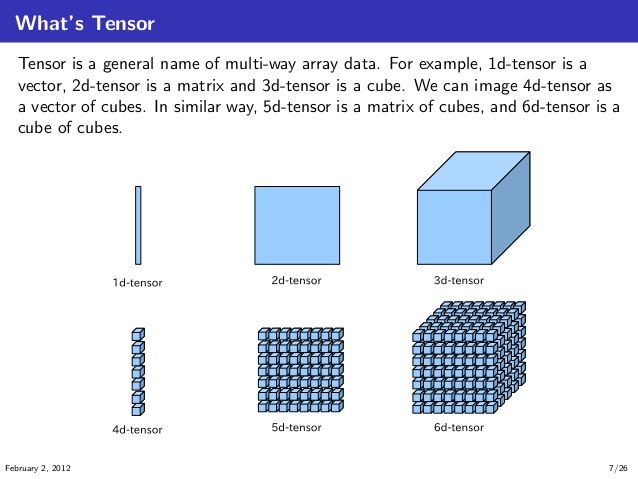 What's Tensor

Tensor is a general name of multi-way array data. For example, 1d-tensor is a vector, 2d-tensor is a matrix and 3d-tensor is a cube. We can image 4d-tensor as a vector of cubes. In similar way, 5d-tensor is a matrix of cubes, and 6d-tensor is a cube of cubes.

1d-tensor

2d-tensor

3d-tensor

4d-tensor

5d-tensor

6d-tensor

February 2, 2012

7/26