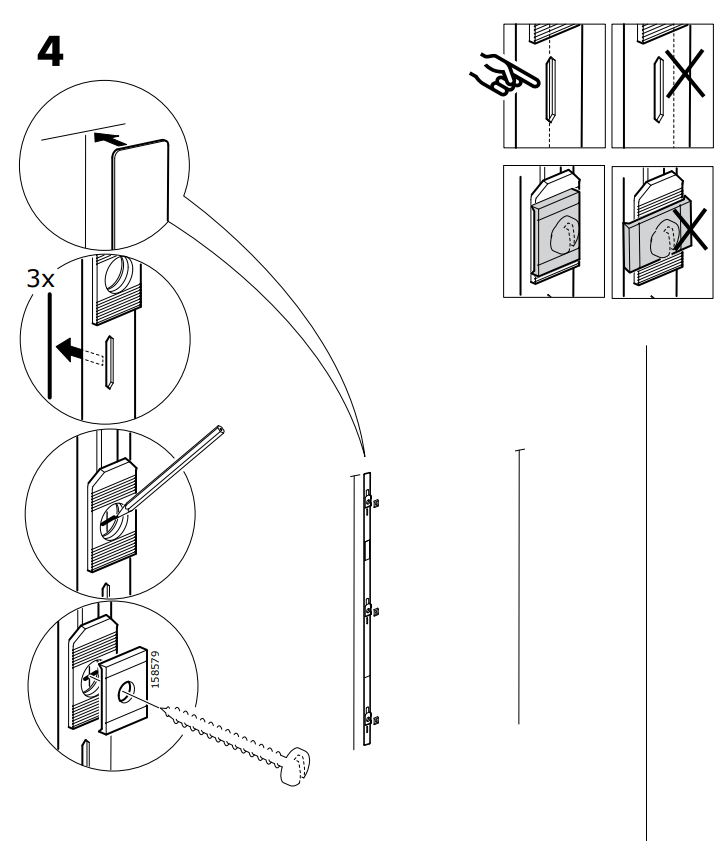 4

3x

158579