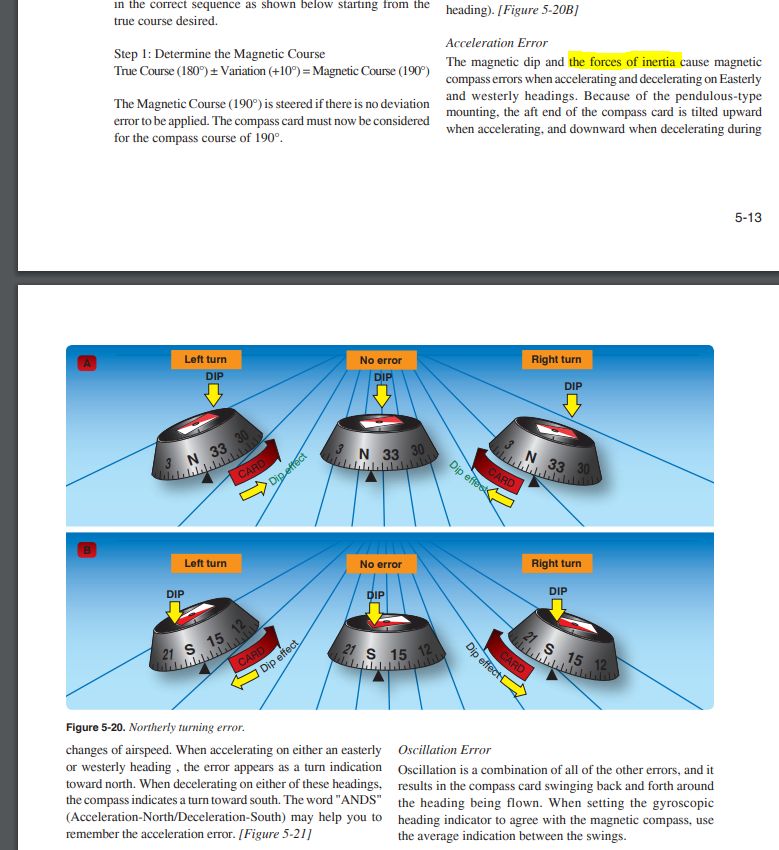 in the correct sequence as shown below starting from the true course desired.

Step 1: Determine the Magnetic Course
True Course (180°) ± Variation (+10°) = Magnetic Course (190°)

The Magnetic Course (190°) is steered if there is no deviation error to be applied. The compass card must now be considered for the compass course of 190°.

heading). [Figure 5-20B]

Acceleration Error
The magnetic dip and the forces of inertia cause magnetic compass errors when accelerating and decelerating on Easterly and westerly headings. Because of the pendulous-type mounting, the aft end of the compass card is tilted upward when accelerating, and downward when decelerating during

5-13

A

Left turn
DIP
3 N 33 30
CARD
Dip effect

No error
DIP
3 N 33 30

Right turn
DIP
3 N 33 30
CARD
Dip effect

B

Left turn
DIP
21 S 15 12
CARD
Dip effect

No error
DIP
21 S 15 12

Right turn
DIP
21 S 15 12
CARD
Dip effect

Figure 5-20. Northerly turning error.

changes of airspeed. When accelerating on either an easterly or westerly heading , the error appears as a turn indication toward north. When decelerating on either of these headings, the compass indicates a turn toward south. The word "ANDS" (Acceleration-North/Deceleration-South) may help you to remember the acceleration error. [Figure 5-21]

Oscillation Error
Oscillation is a combination of all of the other errors, and it results in the compass card swinging back and forth around the heading being flown. When setting the gyroscopic heading indicator to agree with the magnetic compass, use the average indication between the swings.