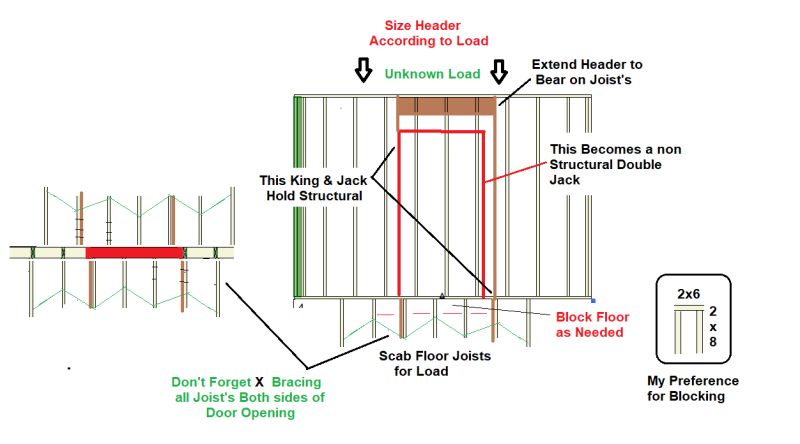 Size Header According to Load

Unknown Load

Extend Header to Bear on Joist's

This Becomes a non Structural Double Jack

This King & Jack Hold Structural

Block Floor as Needed

Scab Floor Joists for Load

Don't Forget X Bracing all Joist's Both sides of Door Opening

2x6

2 x 8

My Preference for Blocking