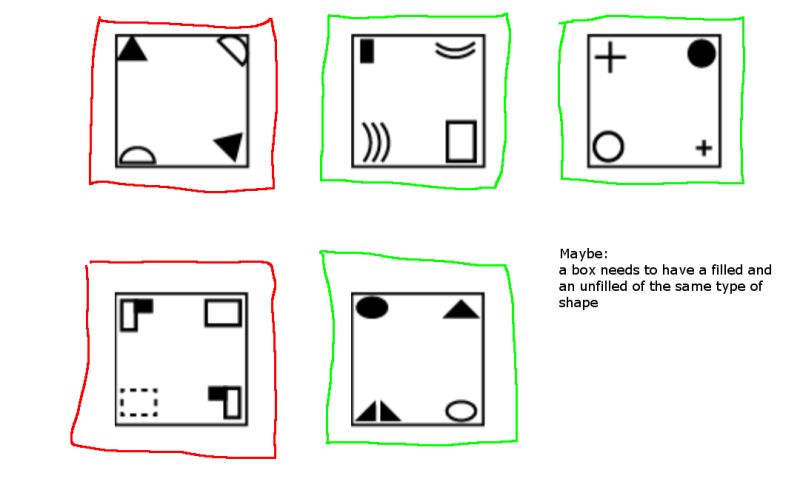 Maybe:
a box needs to have a filled and an unfilled of the same type of shape