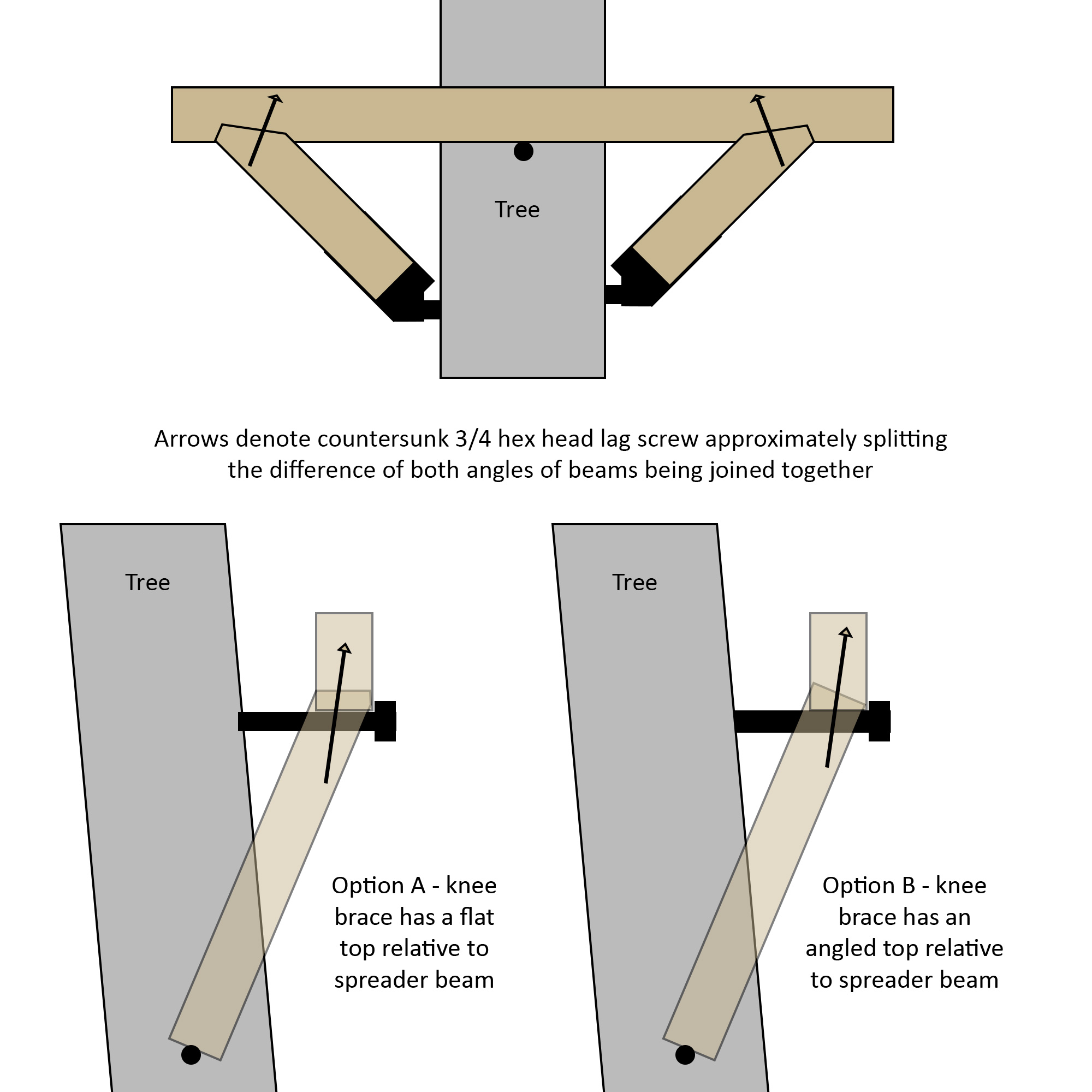 Tree

Arrows denote countersunk 3/4 hex head lag screw approximately splitting the difference of both angles of beams being joined together

Tree

Option A - knee brace has a flat top relative to spreader beam

Tree

Option B - knee brace has an angled top relative to spreader beam