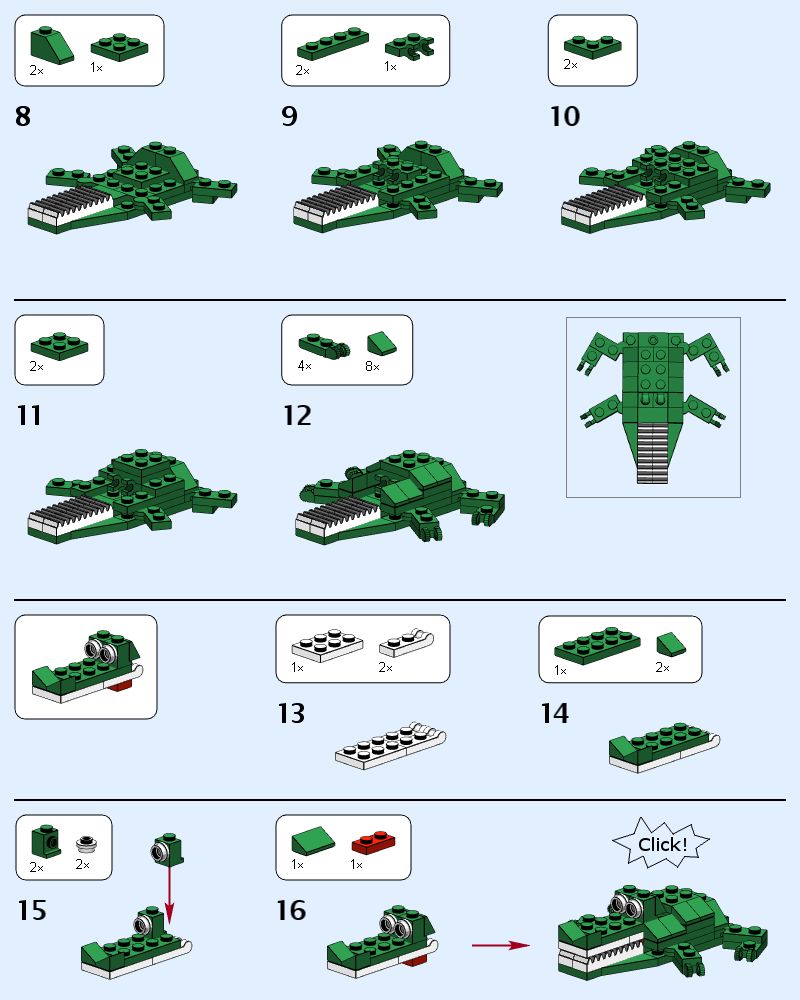 2×
1×

8

2×
1×

9

2×

10

2×

11

4×
8×

12

1×
2×

13

1×
2×

14

2×
2×

15

1×
1×

16

Click!