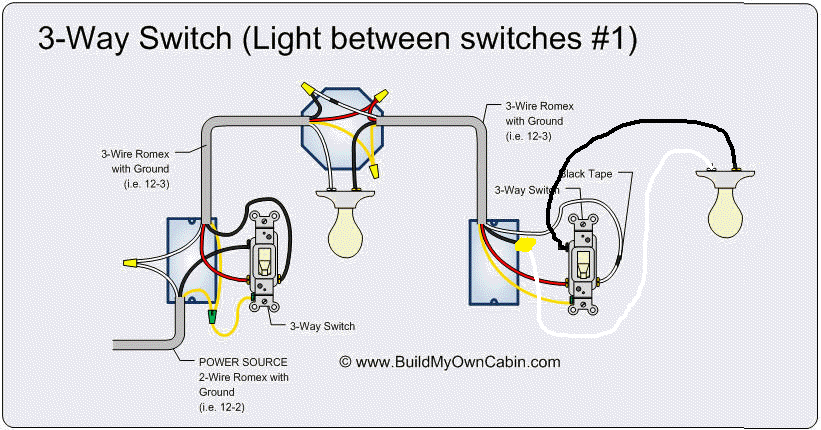 3-Way Switch (Light between switches #1)

3-Wire Romex with Ground (i.e. 12-3)

3-Wire Romex with Ground (i.e. 12-3)

Black Tape

3-Way Switch

3-Way Switch

POWER SOURCE 2-Wire Romex with Ground (i.e. 12-2)

© www.BuildMyOwnCabin.com