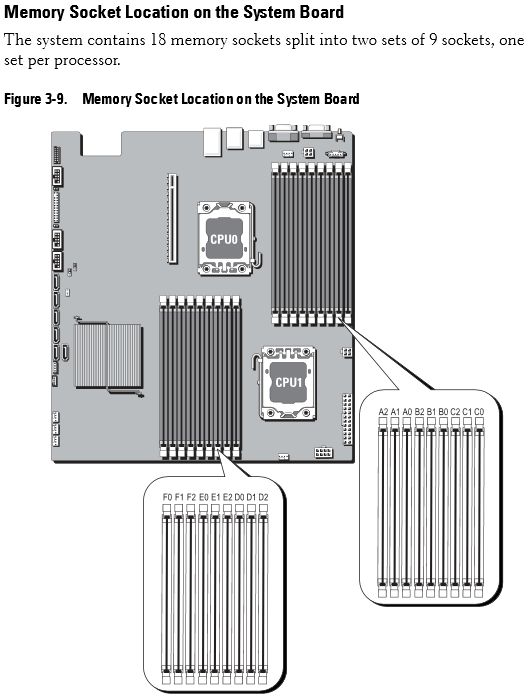 Memory Socket Location on the System Board

The system contains 18 memory sockets split into two sets of 9 sockets, one set per processor.

Figure 3-9. Memory Socket Location on the System Board

CPU0

CPU1

A2 A1 A0 B2 B1 B0 C2 C1 C0

F0 F1 F2 E0 E1 E2 D0 D1 D2