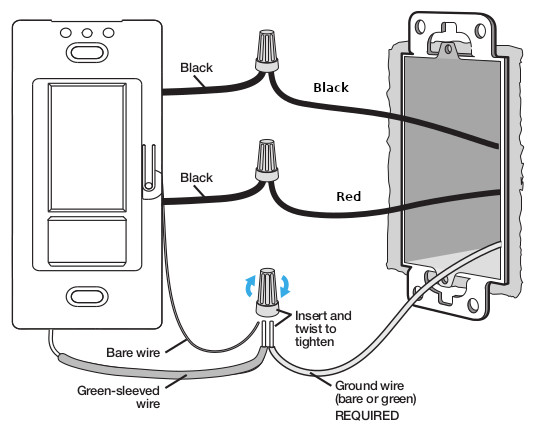 Black

Black

Black

Red

Insert and twist to tighten

Bare wire

Green-sleeved wire

Ground wire (bare or green) REQUIRED