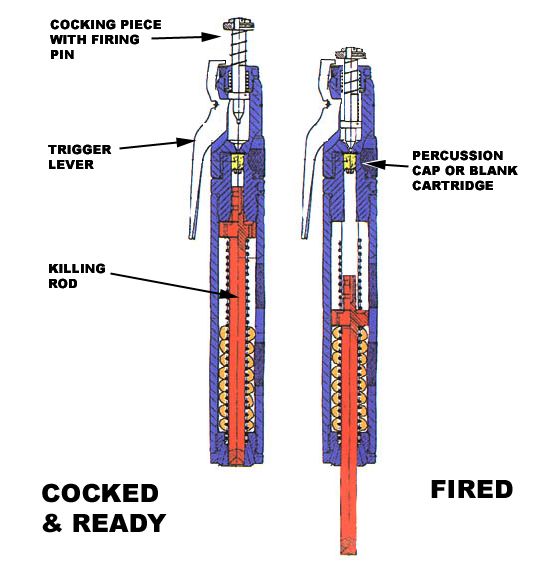 COCKING PIECE WITH FIRING PIN

TRIGGER LEVER

PERCUSSION CAP OR BLANK CARTRIDGE

KILLING ROD

COCKED & READY

FIRED