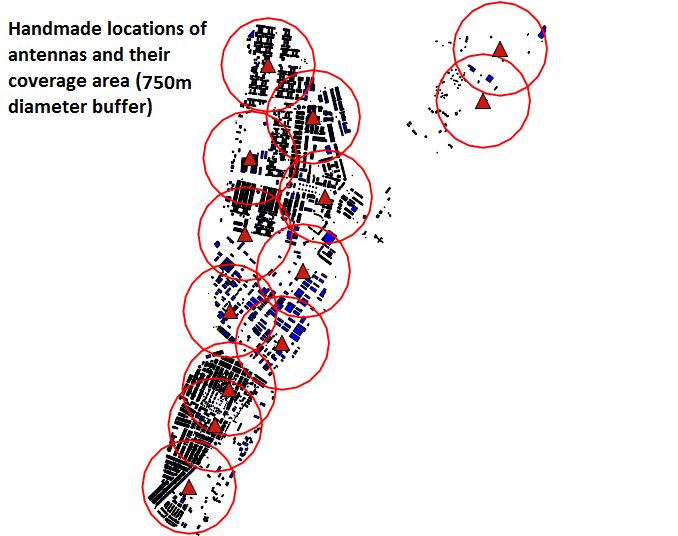 Handmade locations of antennas and their coverage area (750m diameter buffer)