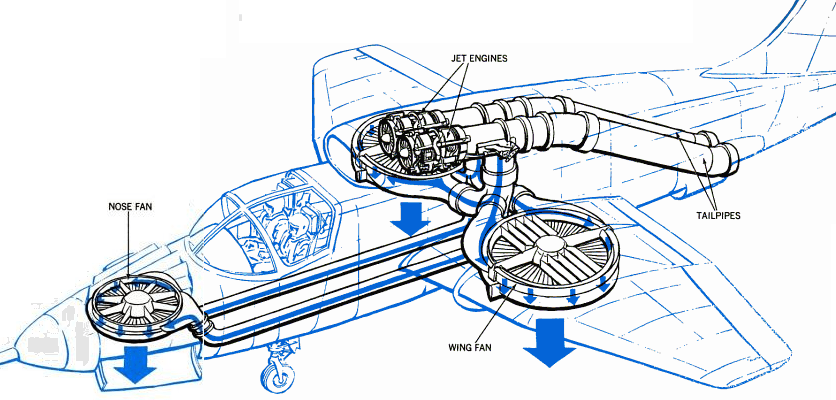 JET ENGINES

NOSE FAN

TAILPIPES

WING FAN