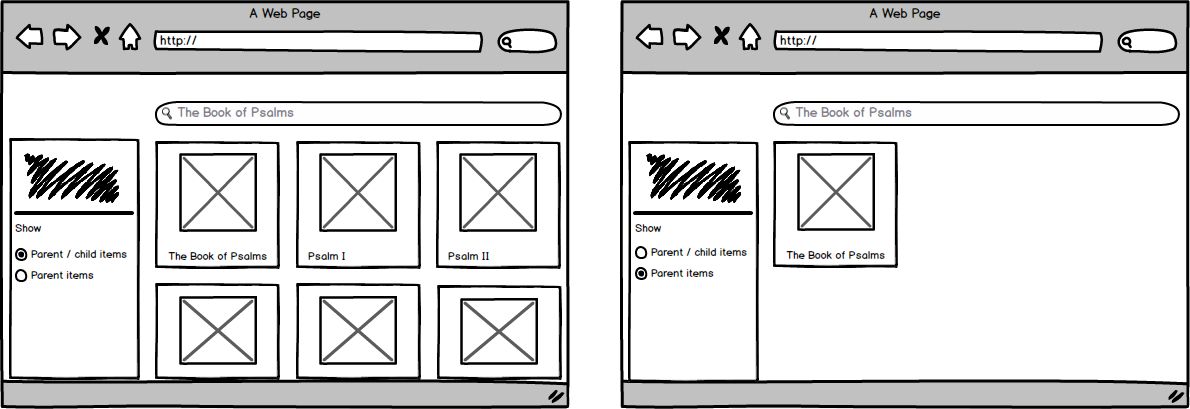 A Web Page

http://

The Book of Psalms

Show

Parent / child items

Parent items

The Book of Psalms

Psalm I

Psalm II

A Web Page

http://

The Book of Psalms

Show

Parent / child items

Parent items

The Book of Psalms