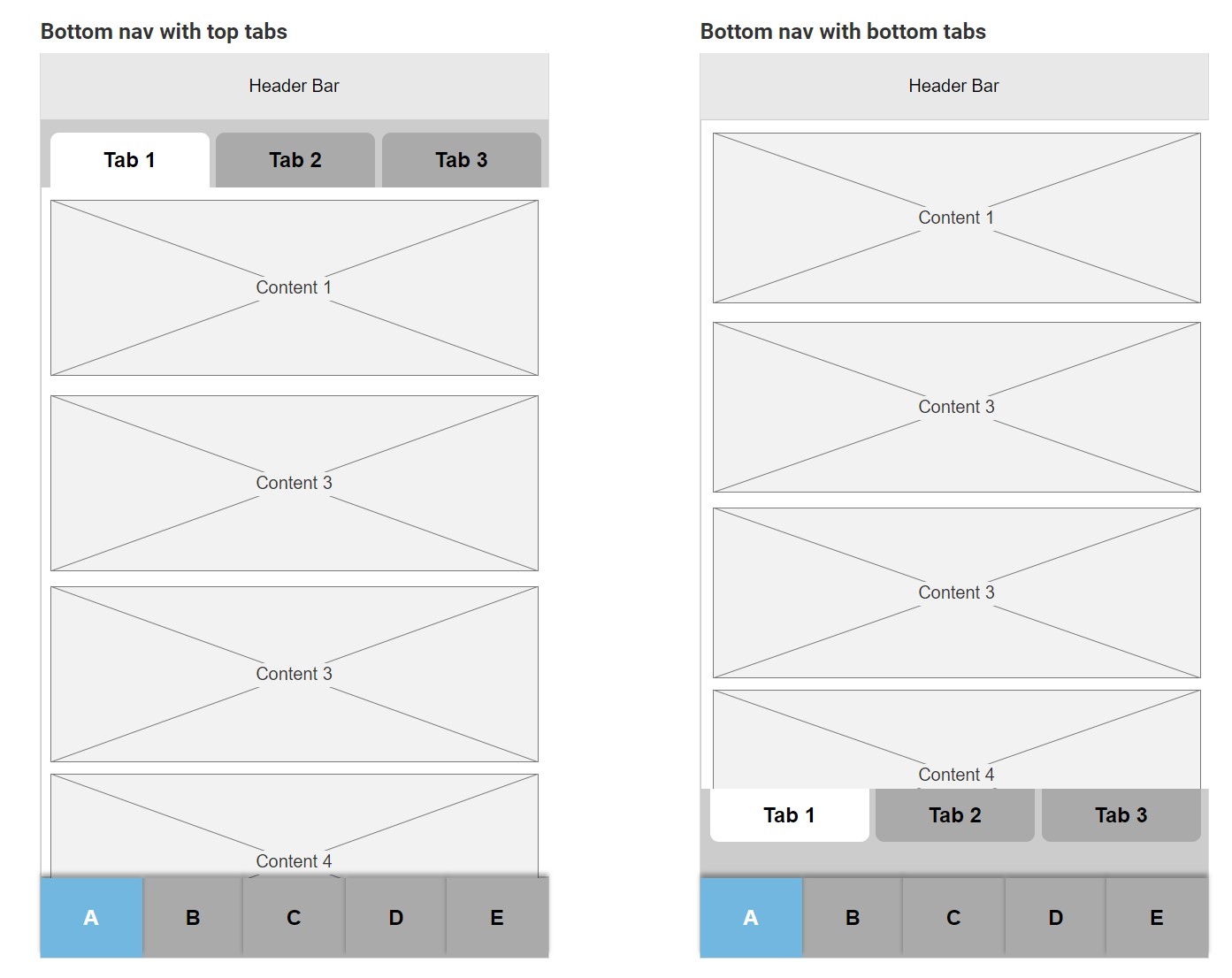 Bottom nav with top tabs

Header Bar

Tab 1
Tab 2
Tab 3

Content 1

Content 3

Content 3

Content 4

A
B
C
D
E

Bottom nav with bottom tabs

Header Bar

Content 1

Content 3

Content 3

Content 4

Tab 1
Tab 2
Tab 3

A
B
C
D
E