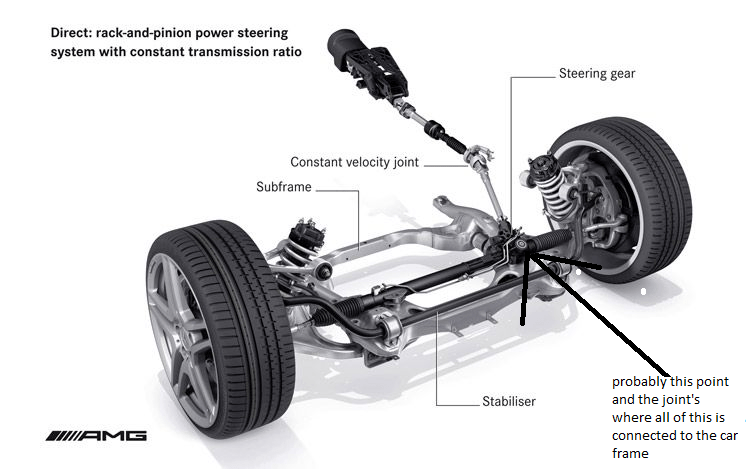 Direct: rack-and-pinion power steering system with constant transmission ratio

Steering gear

Constant velocity joint

Subframe

Stabiliser

probably this point and the joint's where all of this is connected to the car frame

AMG