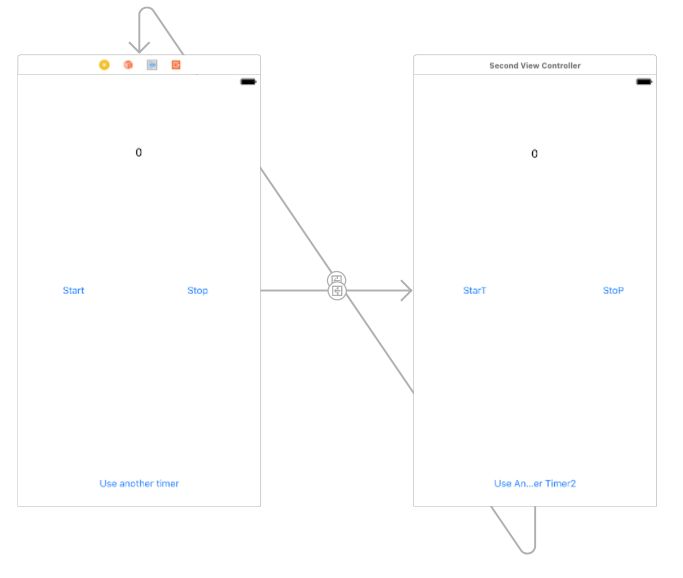 0

Start

Stop

Use another timer

Second View Controller

0

StarT

StoP

Use An...er Timer2